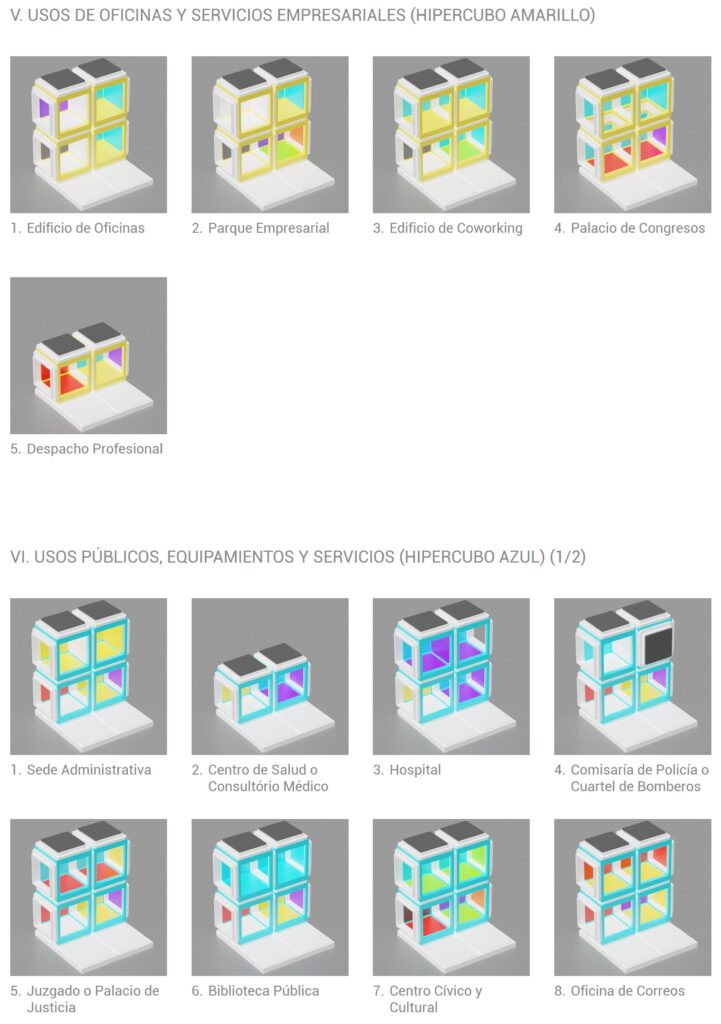 V. USOS DE OFICINAS Y SERVICIOS EMPRESARIALES (HIPERCUBO AMARILLO)

1. Edificio de Oficinas

2. Parque Empresarial

3. Edificio de Coworking

4. Palacio de Congresos

5. Despacho Profesional

VI. USOS PÚBLICOS, EQUIPAMIENTOS Y SERVICIOS (HIPERCUBO AZUL) (1/2)

1. Sede Administrativa

2. Centro de Salud o Consultório Médico

3. Hospital

4. Comisaría de Policía o Cuartel de Bomberos

5. Juzgado o Palacio de Justicia

6. Biblioteca Pública

7. Centro Cívico y Cultural

8. Oficina de Correos