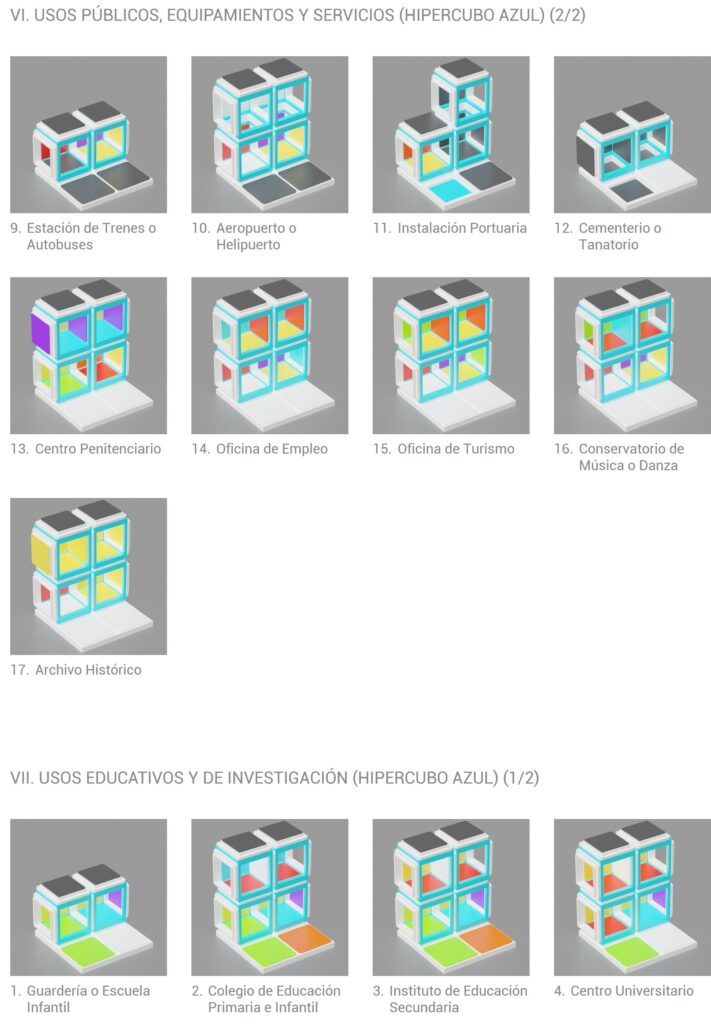 VI. USOS PÚBLICOS, EQUIPAMIENTOS Y SERVICIOS (HIPERCUBO AZUL) (2/2)

9. Estación de Trenes o Autobuses

10. Aeropuerto o Helipuerto

11. Instalación Portuaria

12. Cementerio o Tanatorio

13. Centro Penitenciario

14. Oficina de Empleo

15. Oficina de Turismo

16. Conservatorio de Música o Danza

17. Archivo Histórico

VII. USOS EDUCATIVOS Y DE INVESTIGACIÓN (HIPERCUBO AZUL) (1/2)

1. Guardería o Escuela Infantil

2. Colegio de Educación Primaria e Infantil

3. Instituto de Educación Secundaria

4. Centro Universitario