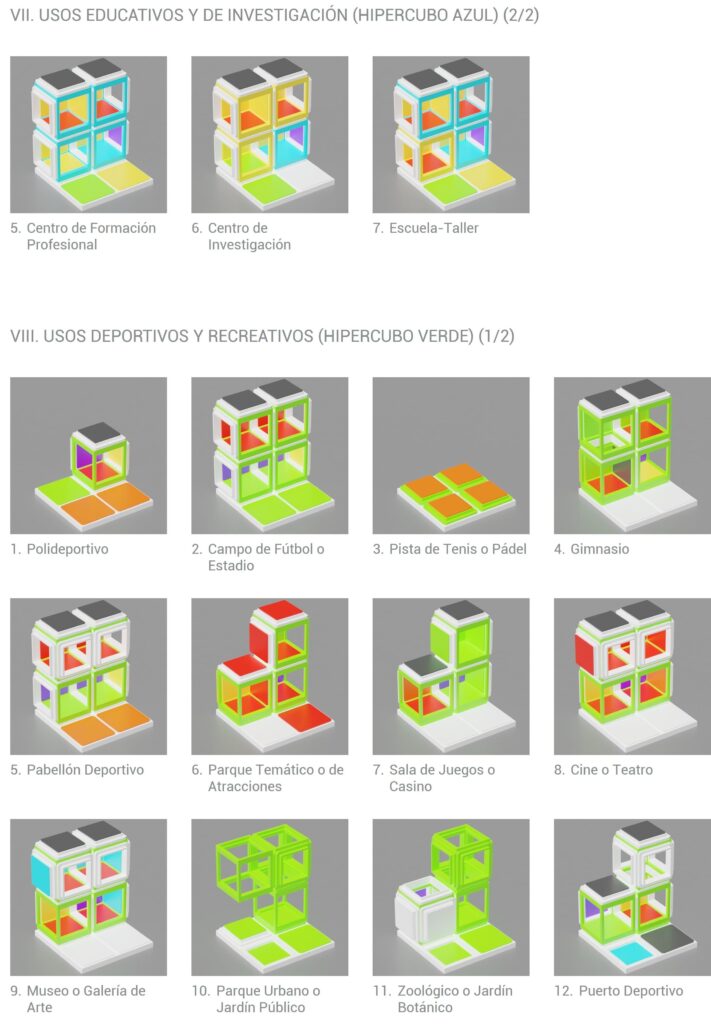 VII. USOS EDUCATIVOS Y DE INVESTIGACIÓN (HIPERCUBO AZUL) (2/2)

5. Centro de Formación Profesional

6. Centro de Investigación

7. Escuela-Taller

VIII. USOS DEPORTIVOS Y RECREATIVOS (HIPERCUBO VERDE) (1/2)

1. Polideportivo

2. Campo de Fútbol o Estadio

3. Pista de Tenis o Pádel

4. Gimnasio

5. Pabellón Deportivo

6. Parque Temático o de Atracciones

7. Sala de Juegos o Casino

8. Cine o Teatro

9. Museo o Galería de Arte

10. Parque Urbano o Jardín Público

11. Zoológico o Jardín Botánico

12. Puerto Deportivo